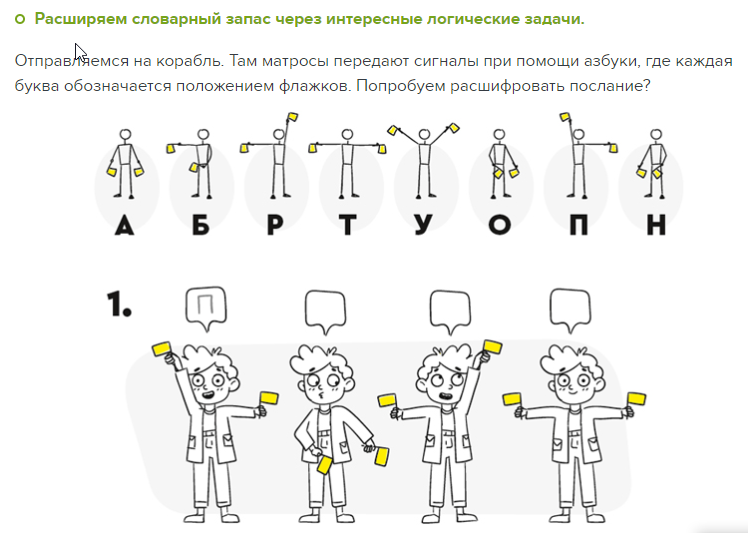 Расширяем словарный запас через интересные логические задачи.

Отправляемся на корабль. Там матросы передают сигналы при помощи азбуки, где каждая буква обозначается положением флажков. Попробуем расшифровать послание?

А Б Р Т У О П Н

1.

П